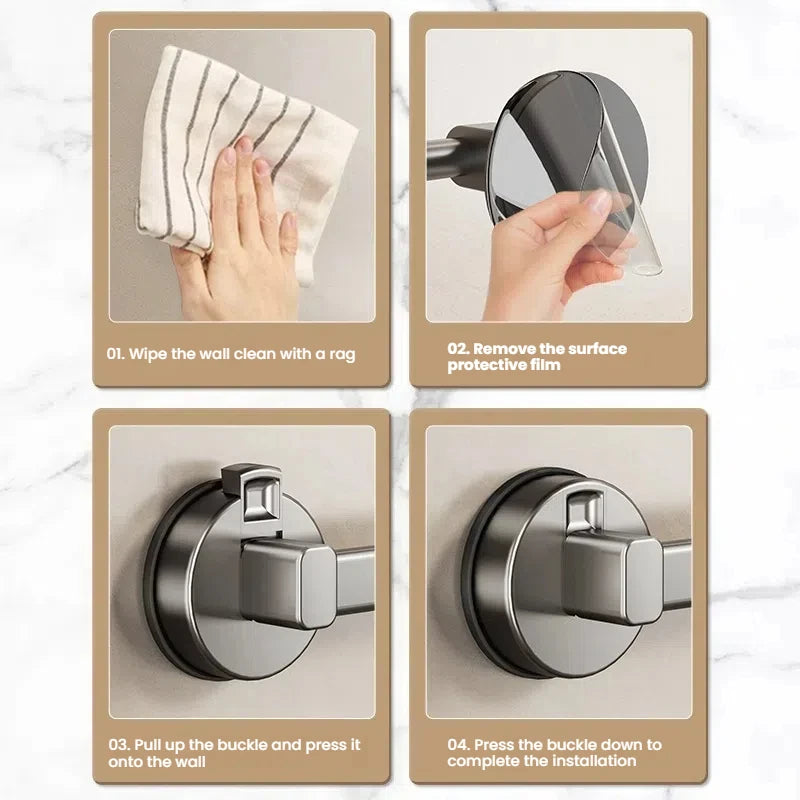 01. Wipe the wall clean with a rag

02. Remove the surface protective film

03. Pull up the buckle and press it onto the wall

04. Press the buckle down to complete the installation