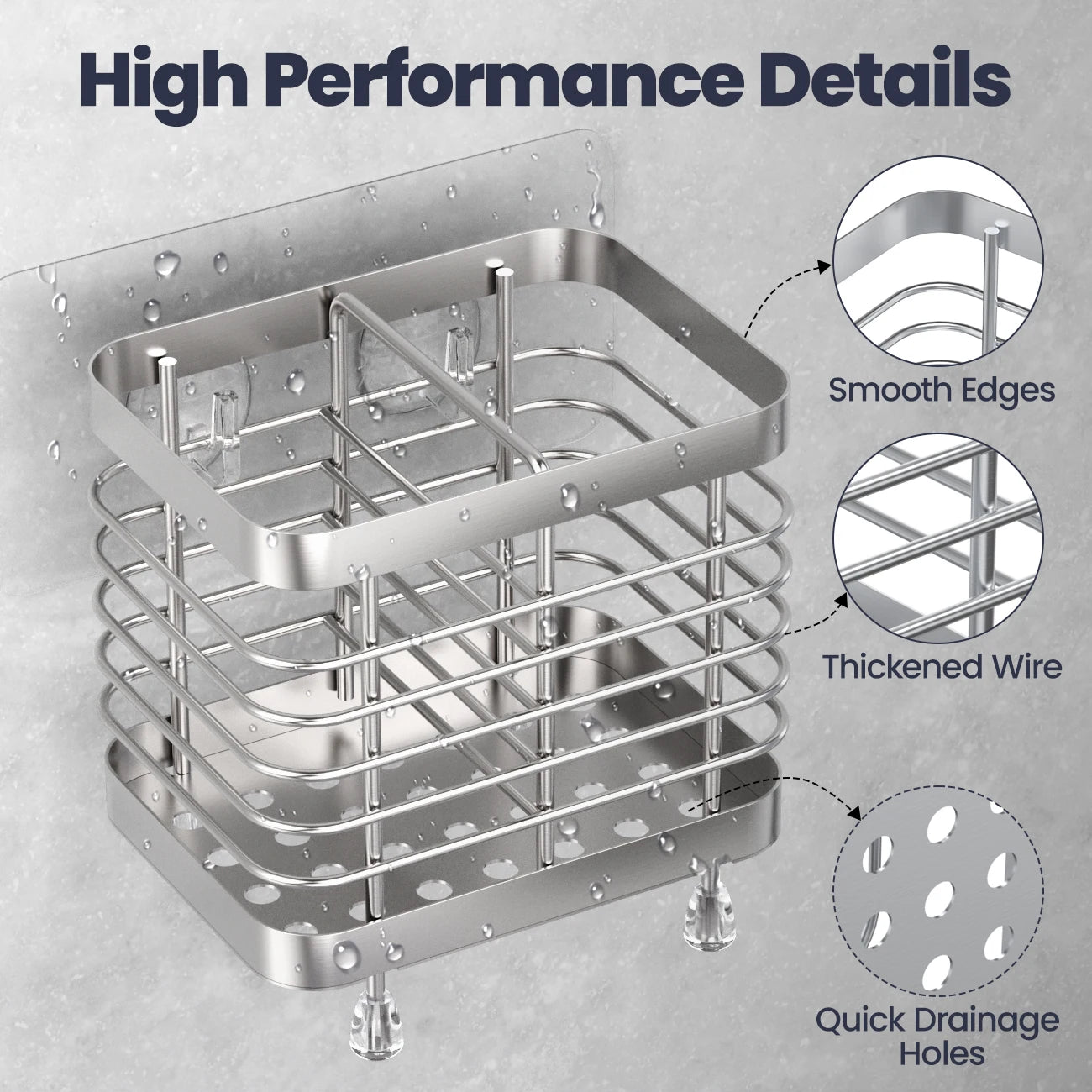 High Performance Details

Smooth Edges

Thickened Wire

Quick Drainage Holes